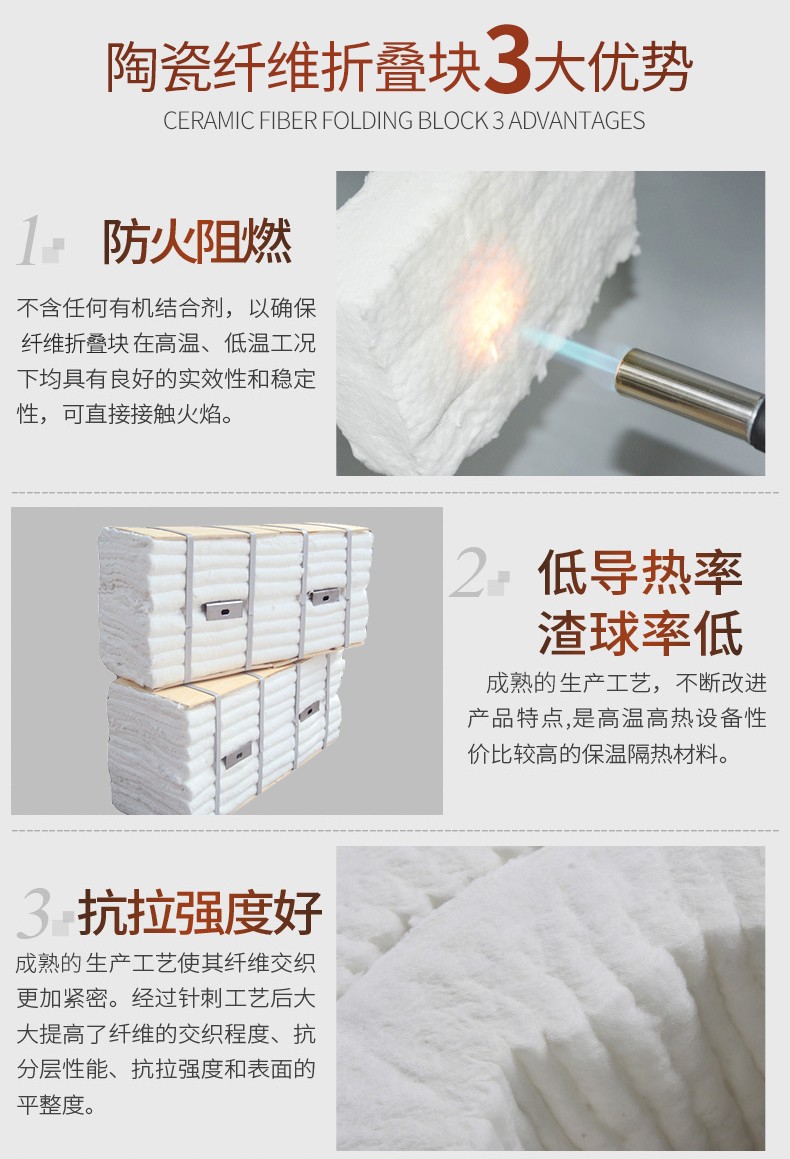 陶瓷纤维折叠块3大优势

CERAMIC FIBER FOLDING BLOCK 3 ADVANTAGES

1 防火阻燃

不含任何有机结合剂，以确保纤维折叠块 在高温、低温工况下均具有良好的实效性和稳定性，可直接接触火焰。

2 低导热率 渣球率低

成熟的生产工艺，不断改进产品特点,是高温高热设备性价比较高的保温隔热材料。

3 抗拉强度好

成熟的生产工艺使其纤维交织更加紧密。经过针刺工艺后大大提高了纤维的交织程度、抗分层性能、抗拉强度和表面的平整度。